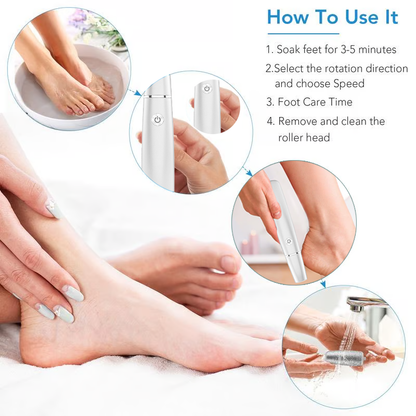 How To Use It

1. Soak feet for 3-5 minutes

2.Select the rotation direction and choose Speed

3. Foot Care Time

4. Remove and clean the roller head